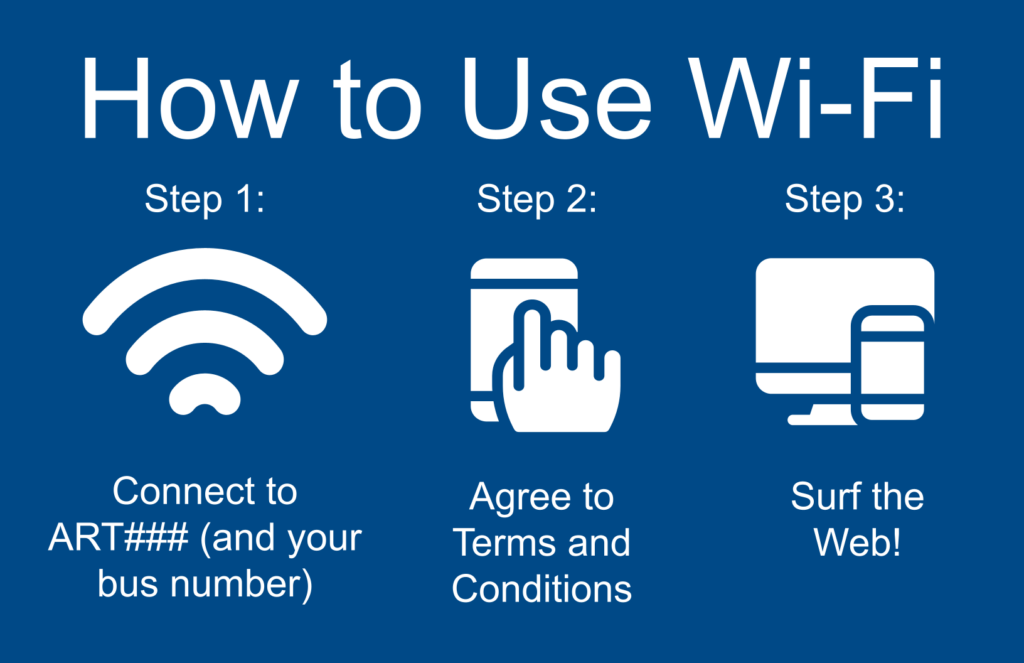 How to Use Wi-Fi

Step 1:

Connect to ART### (and your bus number)

Step 2:

Agree to Terms and Conditions

Step 3:

Surf the Web!